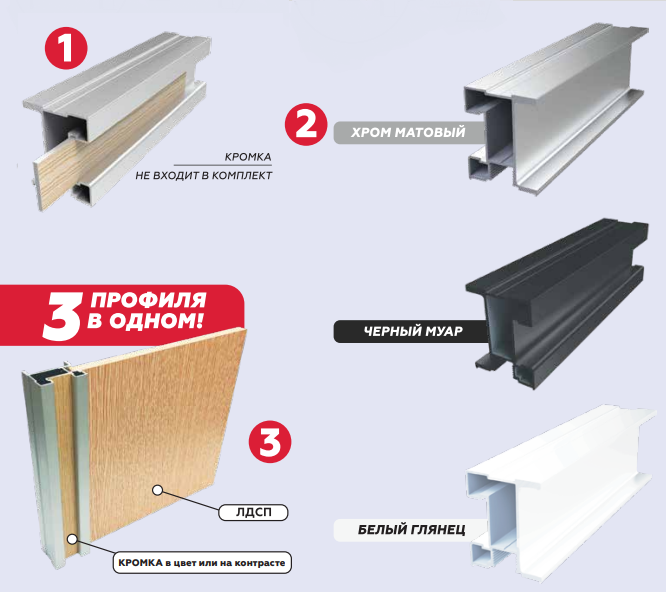 1

КРОМКА
НЕ ВХОДИТ В КОМПЛЕКТ

2

ХРОМ МАТОВЫЙ

3 ПРОФИЛЯ В ОДНОМ!

ЧЕРНЫЙ МУАР

3

ЛДСП

КРОМКА в цвет или на контрасте

БЕЛЫЙ ГЛЯНЕЦ