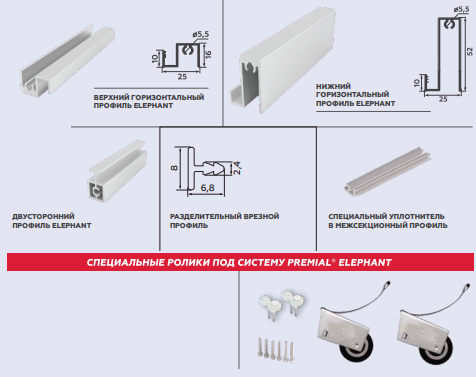 ø5,5
10
16
25

ВЕРХНИЙ ГОРИЗОНТАЛЬНЫЙ ПРОФИЛЬ ELEPHANT

ø5,5
52
10
25

НИЖНИЙ ГОРИЗОНТАЛЬНЫЙ ПРОФИЛЬ ELEPHANT

ДВУСТОРОННИЙ ПРОФИЛЬ ELEPHANT

8
2,4
6,8

РАЗДЕЛИТЕЛЬНЫЙ ВРЕЗНОЙ ПРОФИЛЬ

СПЕЦИАЛЬНЫЙ УПЛОТНИТЕЛЬ В МЕЖСЕКЦИОННЫЙ ПРОФИЛЬ

СПЕЦИАЛЬНЫЕ РОЛИКИ ПОД СИСТЕМУ PREMIAL® ELEPHANT